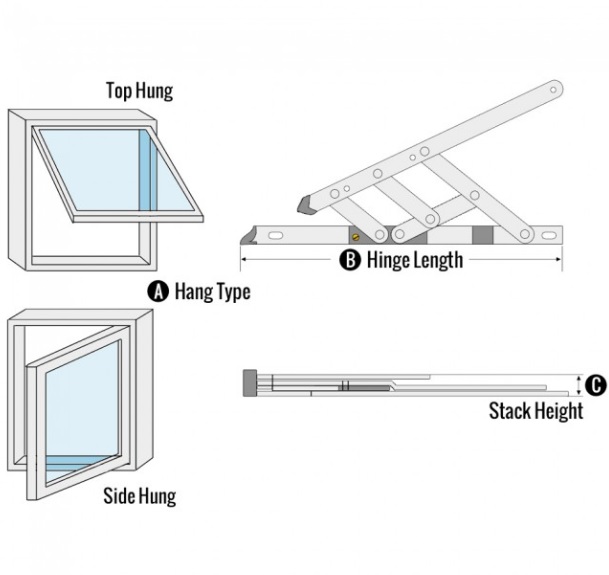 Top Hung

B Hinge Length

A Hang Type

C

Stack Height

Side Hung